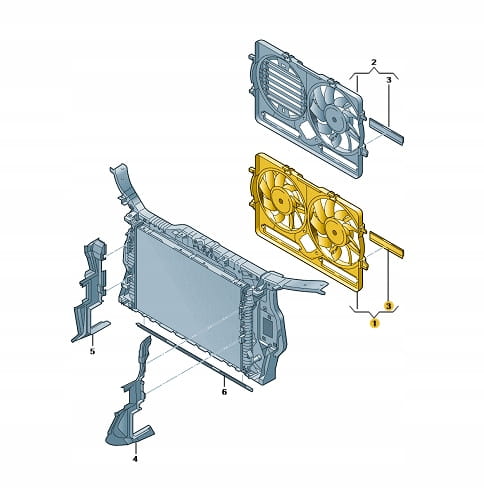 2
3
3
1
5
6
4