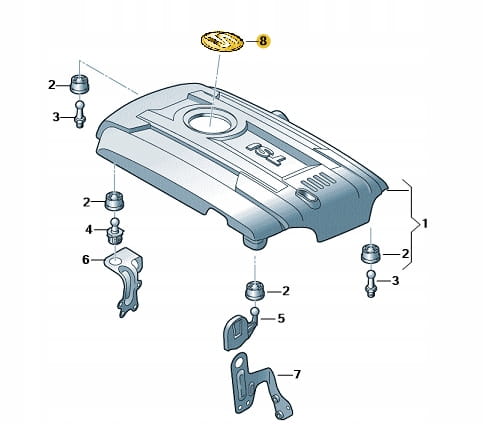 8
2
3
TSI
2
4
6
1
2
3
2
5
7