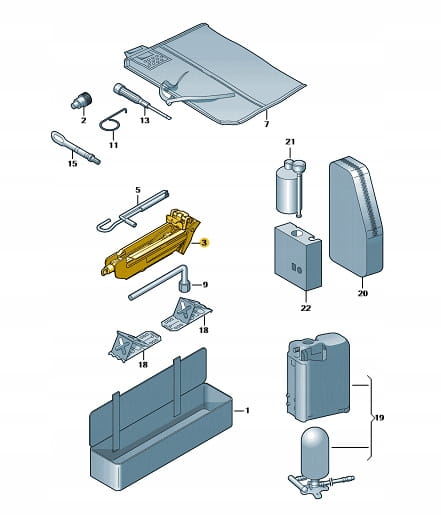 2
13
7
11
15
21
5
3
9
20
22
18
18
1
19