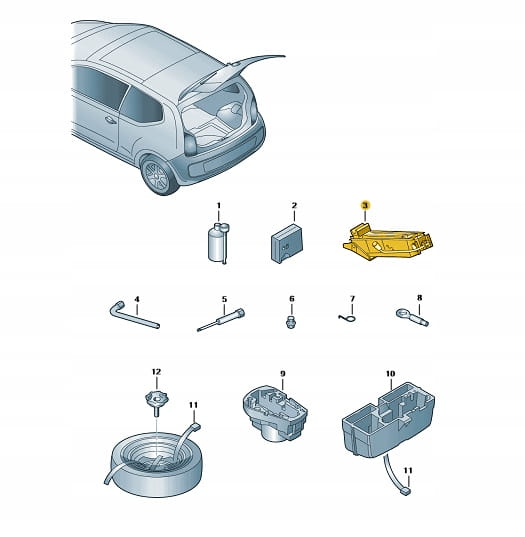 1
2
3
4
5
6
7
8
12
11
9
10
11