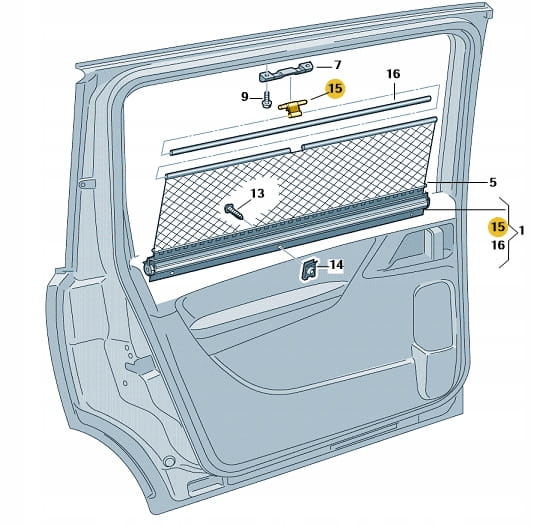 7
16
9
15
5
13
15
1
16
14