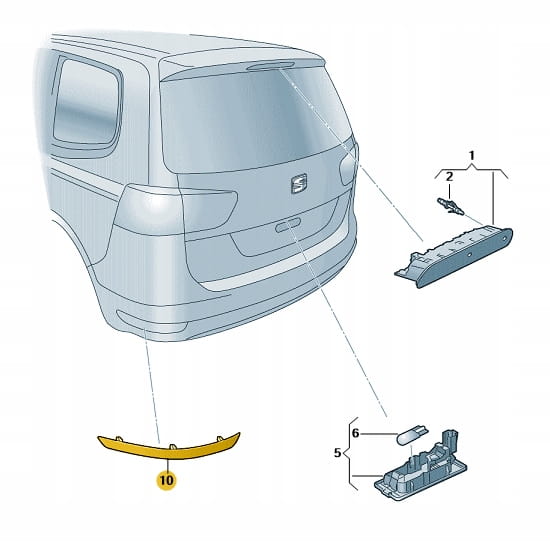 1
2
6
5
10