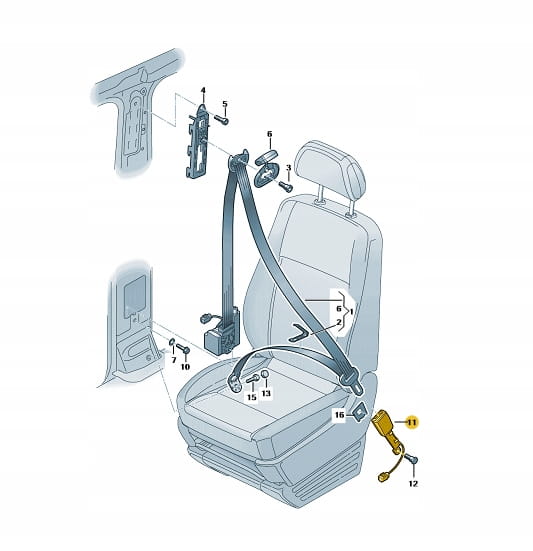 4
5
6
3
6
1
2
7
10
15
13
16
11
12