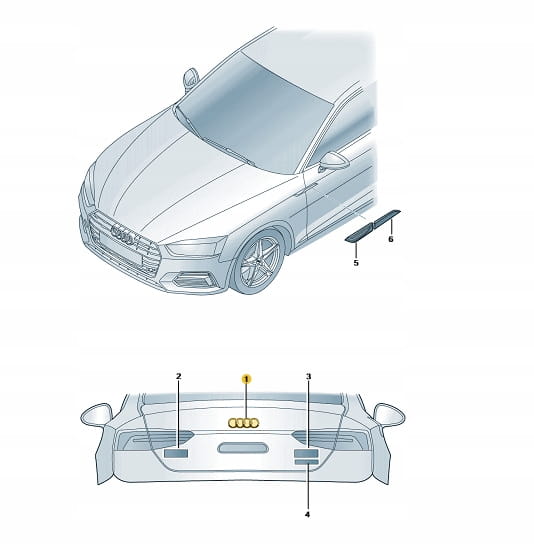 6
5
2
1
3
4