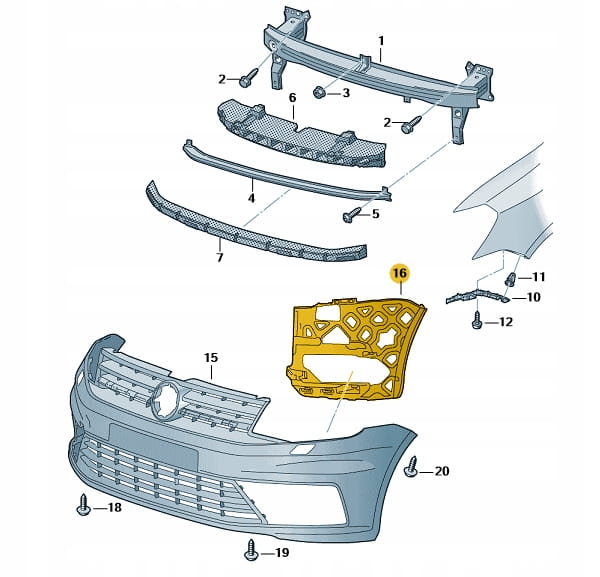 1
2
3
6
2
4
5
7
16
11
10
12
15
20
18
19