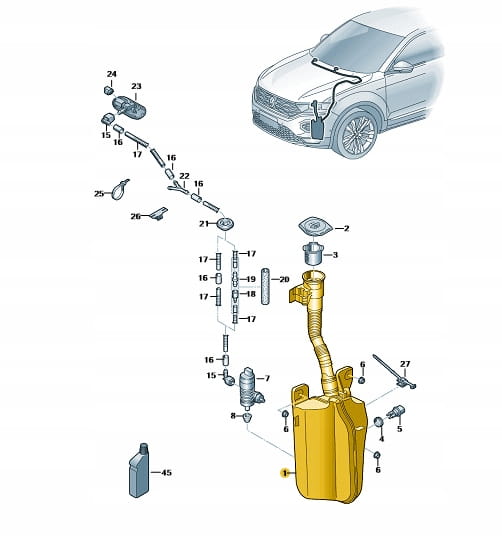 24
23
15
16
17
16
22
16
25
26
21
2
3
17
17
16
19
20
17
18
17
16
15
7
6
27
8
6
4
5
6
45
1