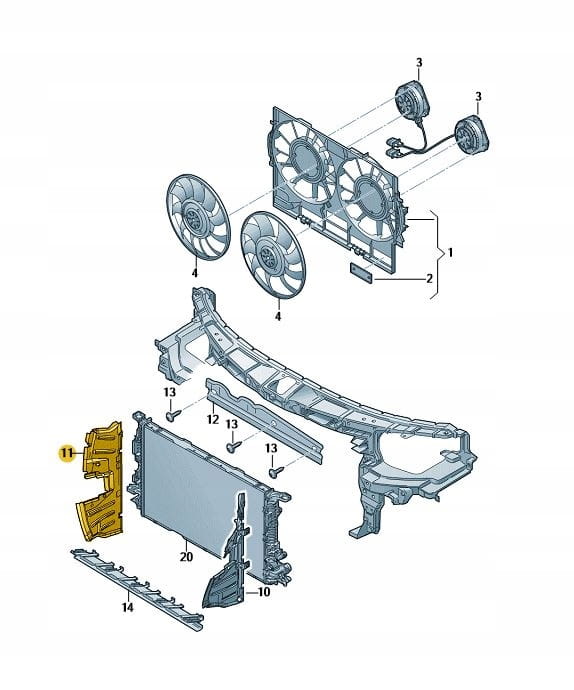 3
3
1
2
4
4
13
12
13
13
11
20
10
14