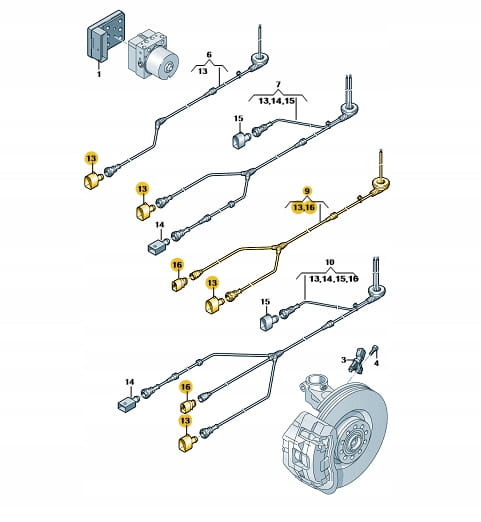 1
6
13
7
13,14,15
15
13
13
14
9
13,16
16
13
10
13,14,15,16
15
3
4
14
16
13