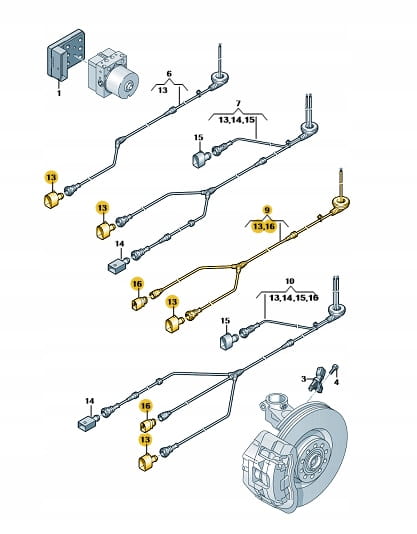 1
6
13
7
13,14,15
15
13
13
14
9
13,16
16
13
10
13,14,15,16
15
3
4
14
16
13