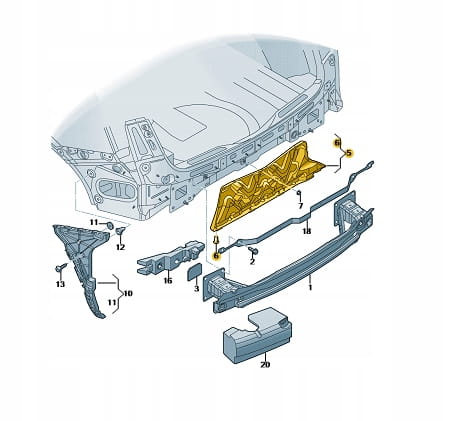 6
5
7
18
11
12
6
2
13
16
3
1
10
11
20