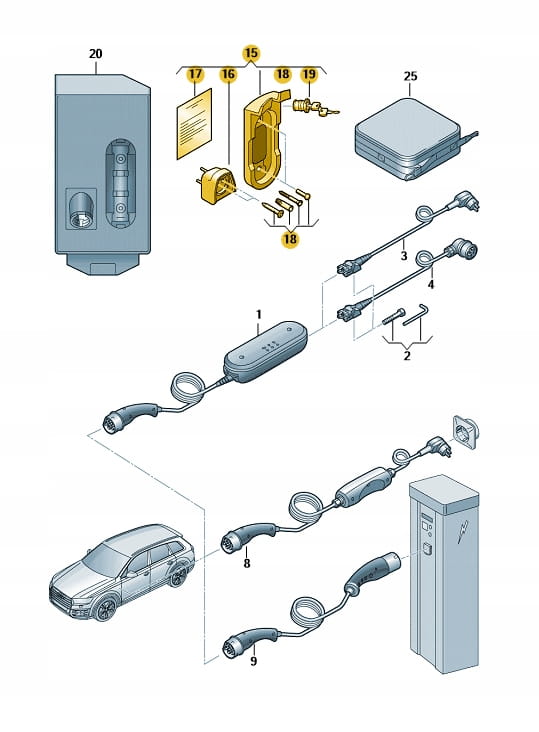 20
15
17
16
18
19
25
18
3
4
1
2
8
9