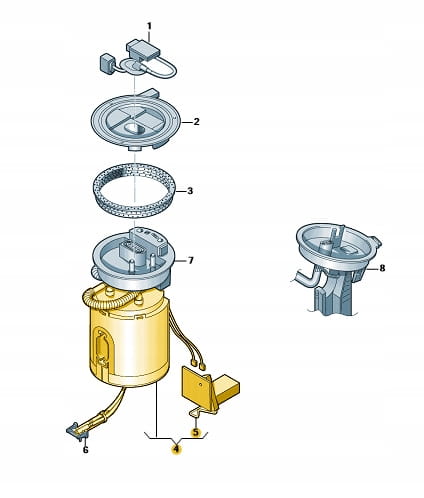 1
2
3
7
8
5
6
4