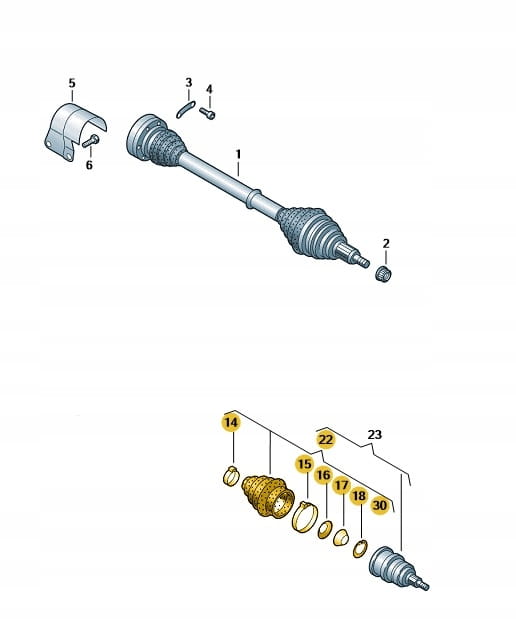 5
3
4
6
1
2
14
22
23
15
16
17
18
30