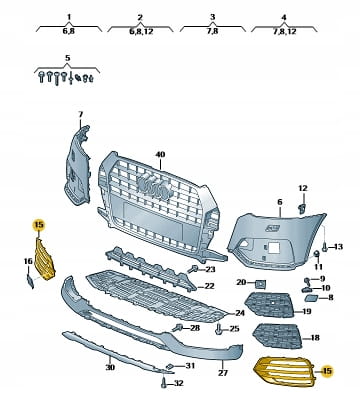 1
6,8
2
6,8,12
3
7,8
4
7,8,12
5
7
40
12
6
15
13
16
11
23
22
20
9
10
8
24
19
28
25
18
30
31
27
15
32