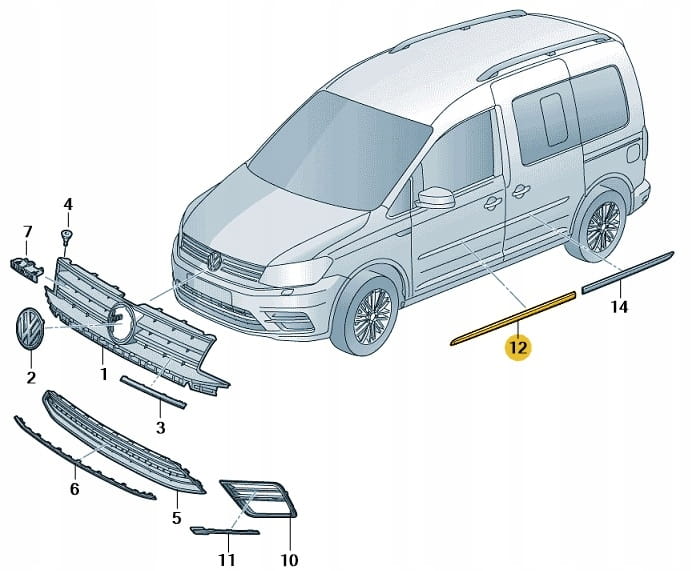 4
7
2
1
3
6
5
11
10
12
14