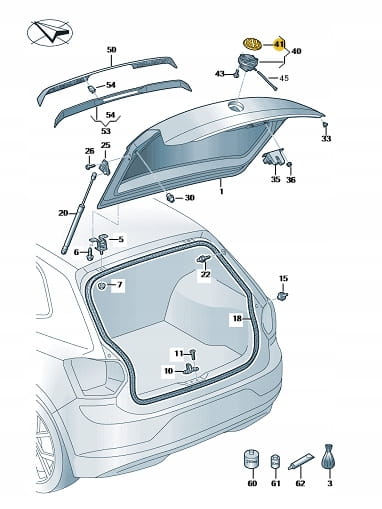 50
41
40
43
45
54
54
53
33
26
25
35
36
1
30
20
5
6
22
7
15
18
11
10
60
61
62
3