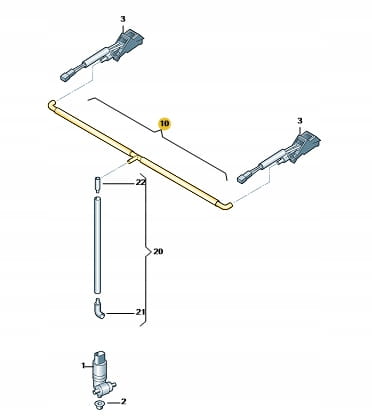 3
10
3
22
20
21
1
2