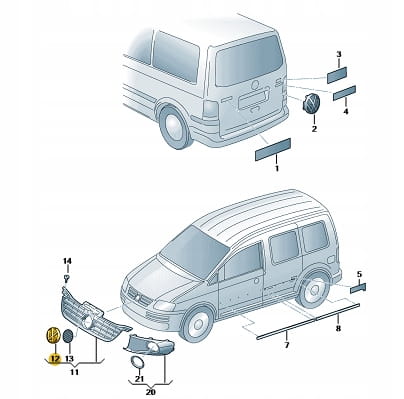 3
4
2
1
14
5
8
7
12
13
11
21
20