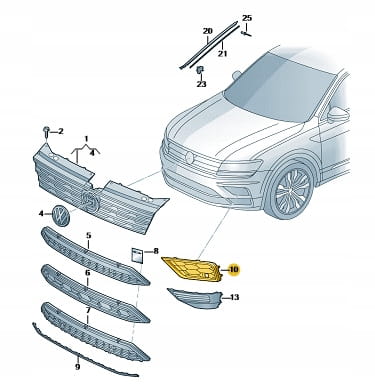 25
20
21
23
2
1
4
4
5
8
10
6
13
7
9