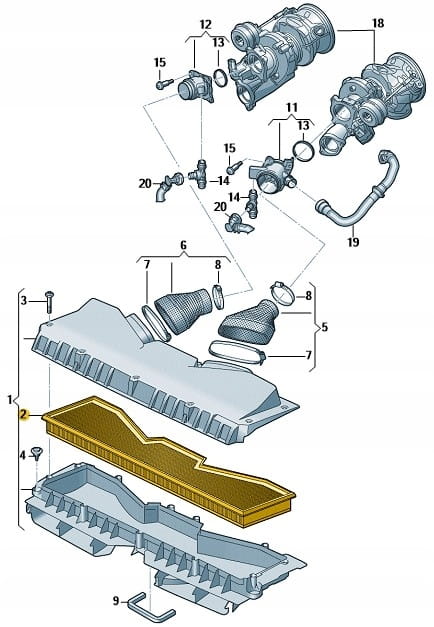 12
13
18
15
11
13
15
20
14
14
20
19
6
7
8
3
8
5
7
1
2
4
9