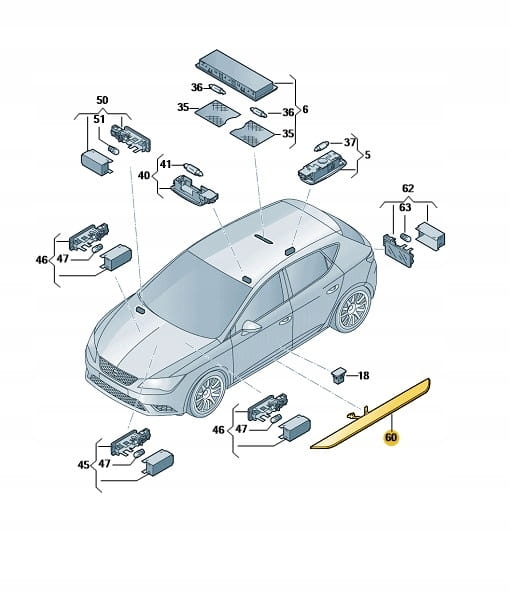 50
51
36
35
36
6
35
37
5
41
40
62
63
46
47
18
46
47
60
45
47