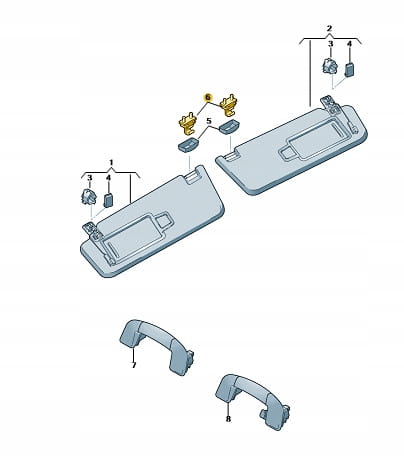 2
3
4
6
5
1
3
4
7
8