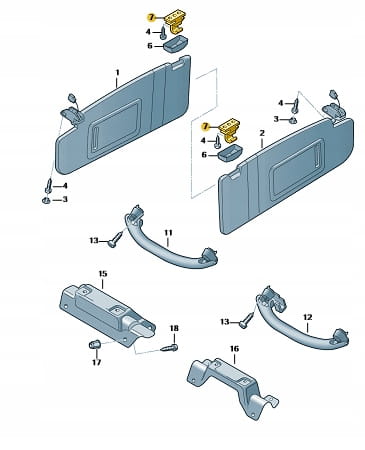 7
4
6
1
4
3
7
4
6
2
4
3
13
11
15
18
17
13
12
16