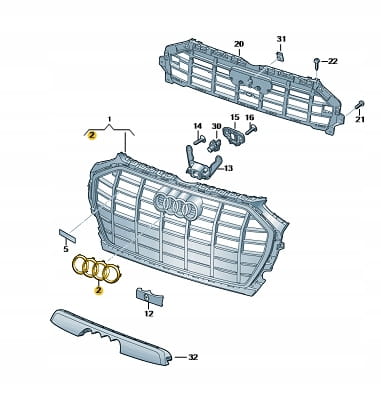 20
31
22
21
1
2
14
30
15
16
13
5
2
12
32