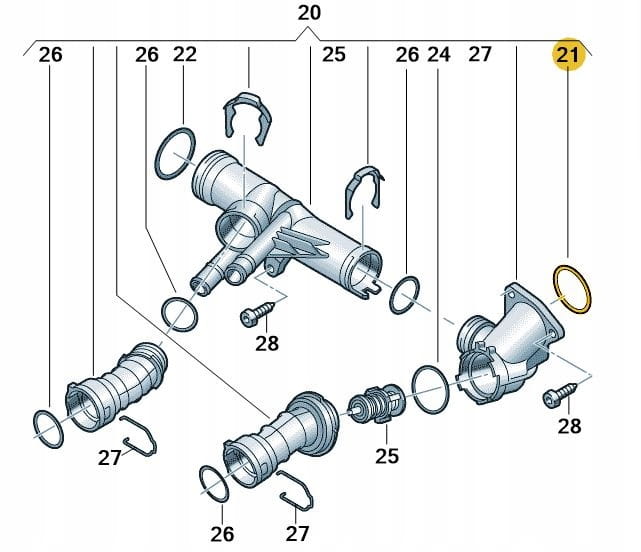 20

26 26 22 25 26 24 27 21

28

28

27

25

26 27