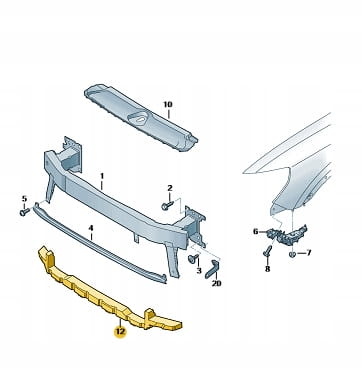 10
1
2
5
4
6
7
8
3
20
12