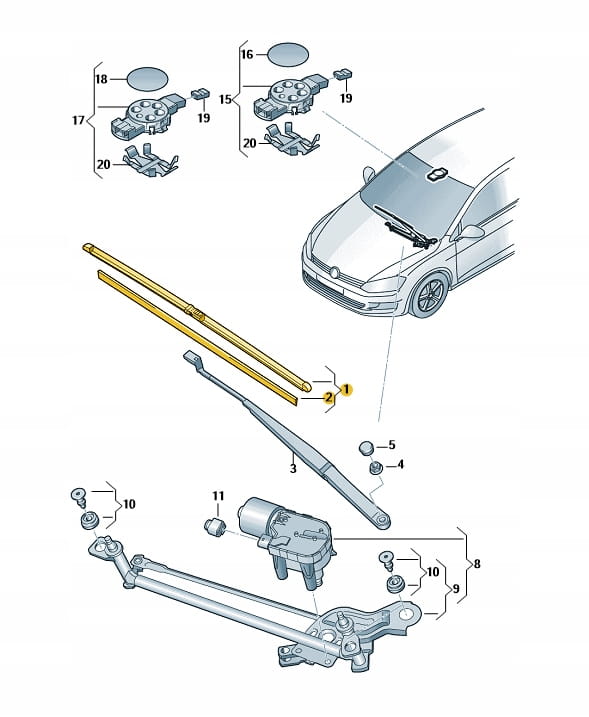 18
17
19
20
16
15
19
20
1
2
3
5
4
10
11
10
9
8