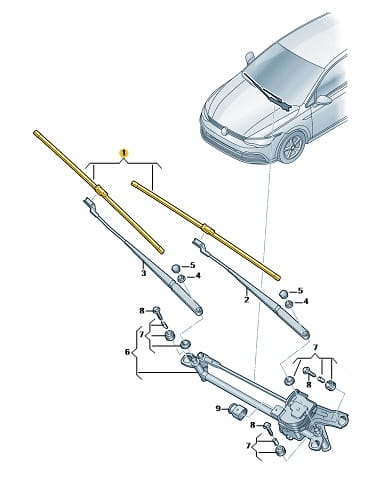 1
3
5
4
2
5
4
8
7
6
7
8
9
8
7