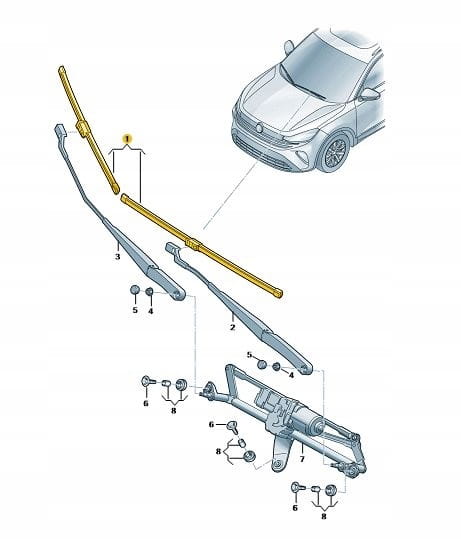 1
3
5
4
2
5
4
6
8
6
8
7
6
8