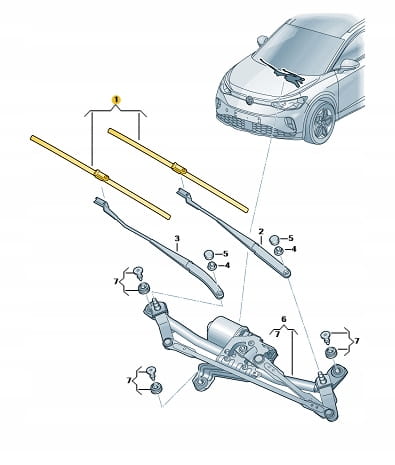 1
3
2
5
4
5
4
7
6
7
7
7