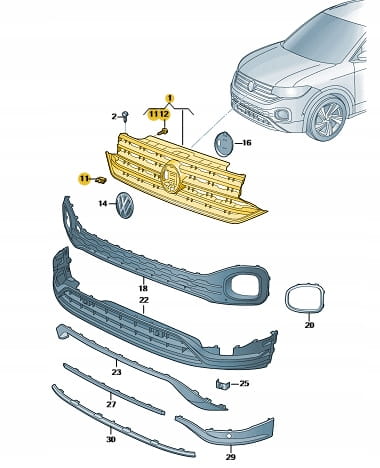 1
2
11 12
16
11
14
18
22
20
23
25
27
30
29