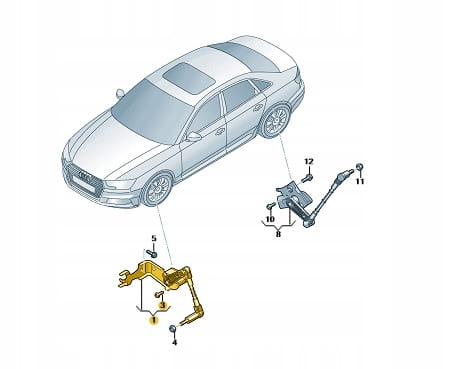 12
11
10
8
5
3
1
4