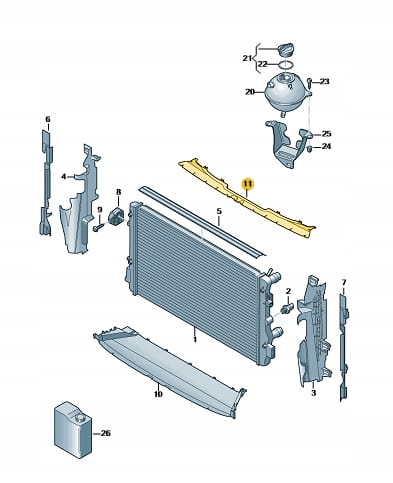 21
22
23
20
25
24
6
4
8
9
11
5
2
7
1
10
3
26