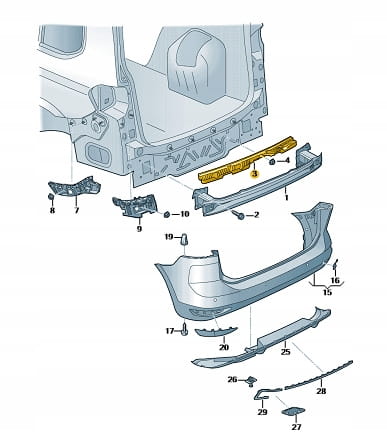 4
3
1
8
7
10
2
9
19
16
15
17
20
25
26
28
29
27