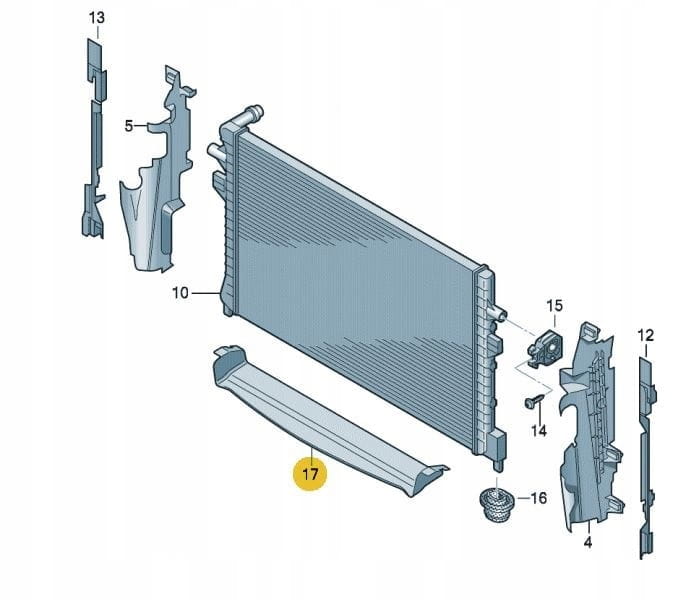 13
5
10
15
12
14
17
16
4