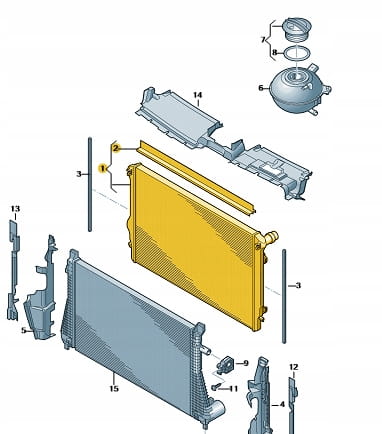 7
8
6
14
2
1
3
13
3
5
9
12
15
11
4