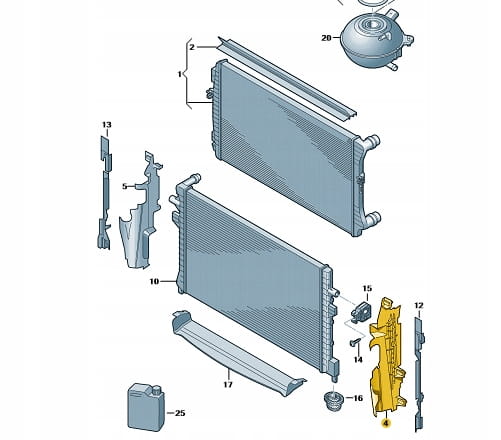 20
2
1
13
5
10
15
12
14
17
16
25
4