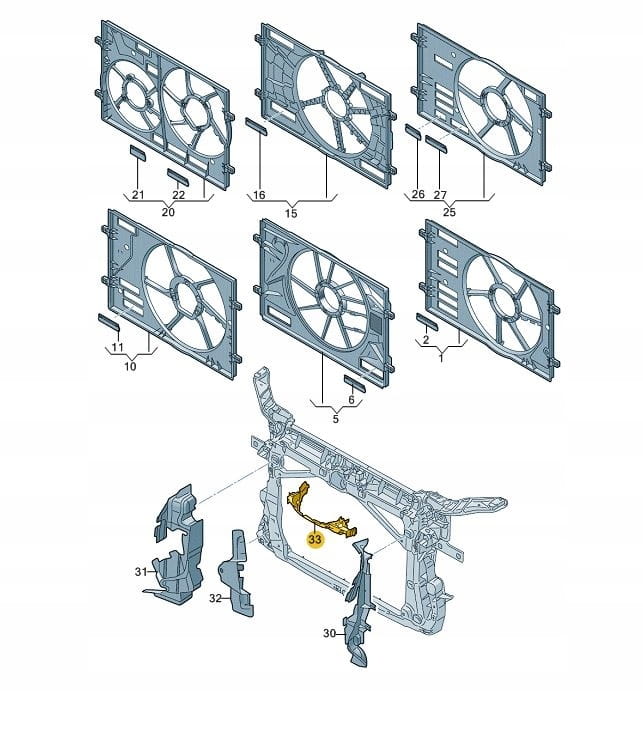 21
22
20
16
15
26
27
25
11
10
6
5
2
1
33
31
32
30