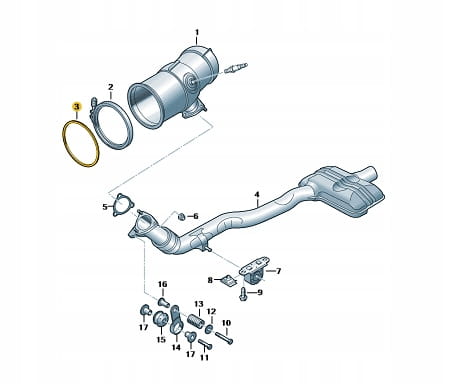 1
2
3
4
5
6
7
8
9
16
13
12
10
17
15
14
17
11