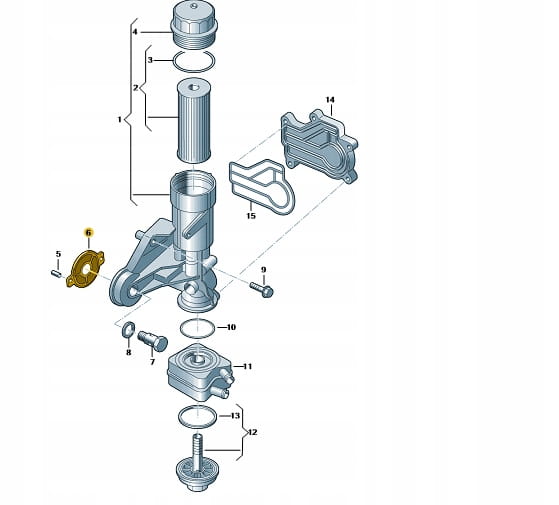 4
3
2
1
14
15
6
5
9
10
8
7
11
13
12