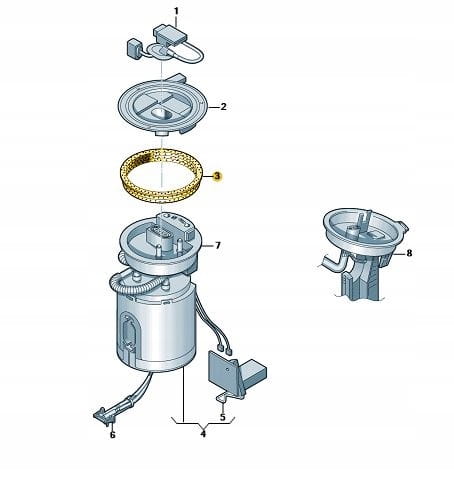 1
2
3
7
8
5
6
4