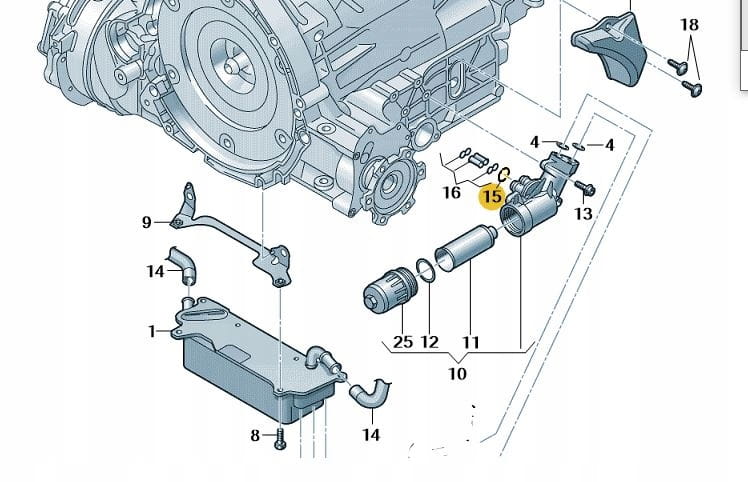 18
4
4
16
15
13
9
14
1
25
12
11
10
8
14