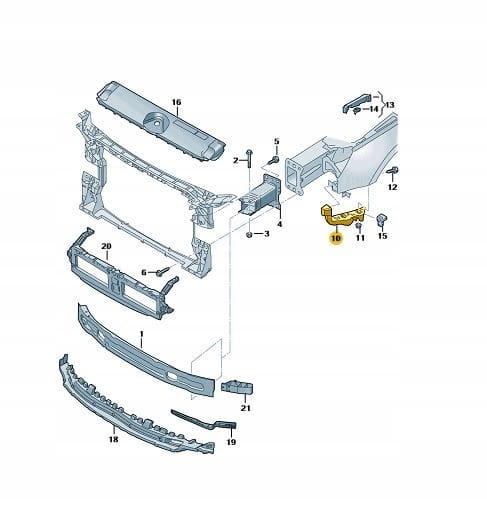 16
13
14
5
2
12
4
3
10
11
15
20
6
1
21
18
19