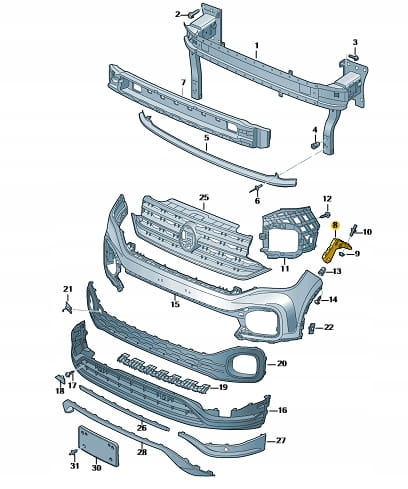 2
1
3
7
4
5
6
25
12
8
10
9
11
13
21
15
14
22
20
17
18
19
16
26
27
28
31
30