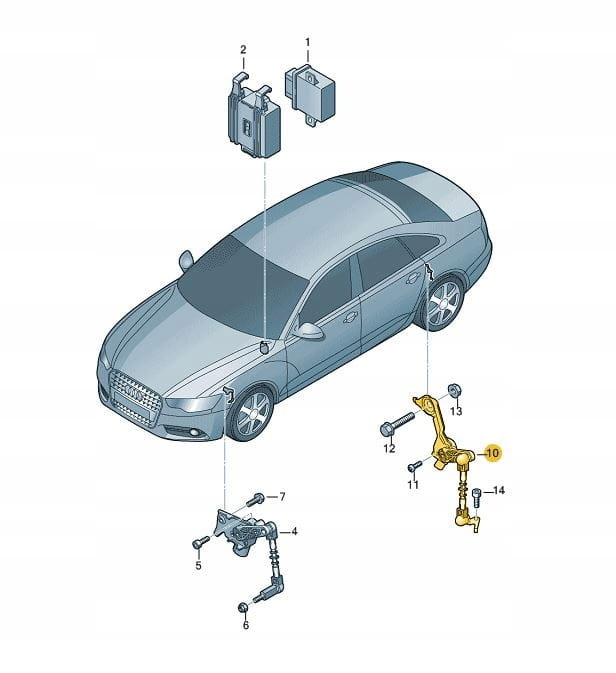 2
1
13
12
10
11
14
7
4
5
6