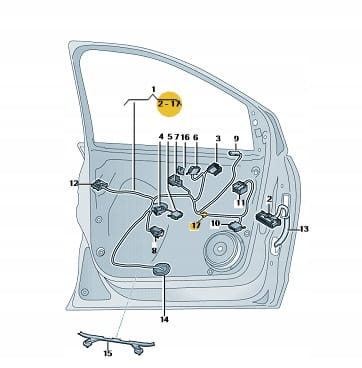 1
2 - 17

4 5 7 16 6 3 9

12

11

2

17

10

13

8

14

15